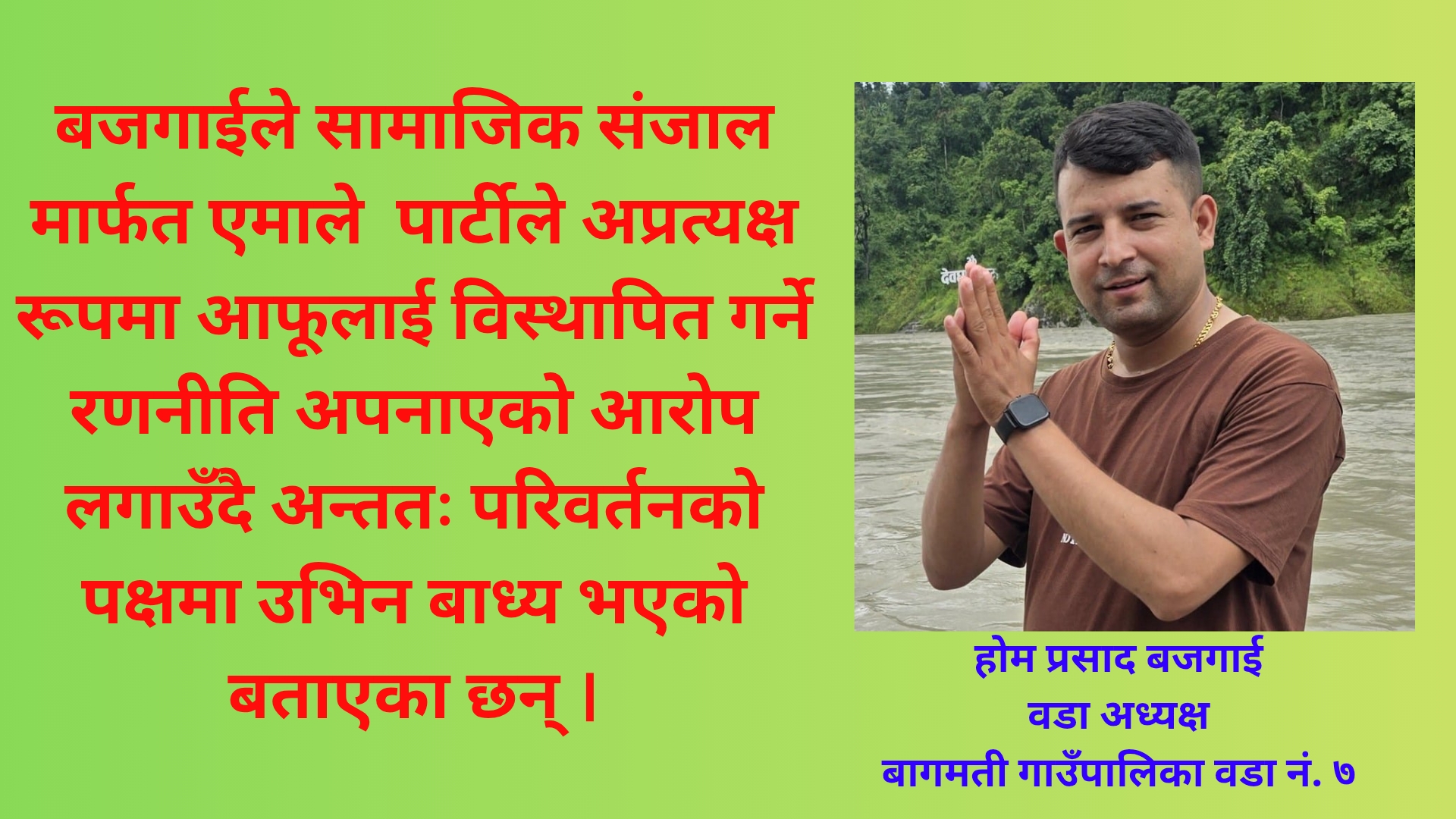 बजगाईले सामाजिक संजाल मार्फत एमाले  पार्टीले अप्रत्यक्ष रूपमा आफूलाई विस्थापित गर्ने रणनीति अपनाएको आरोप लगाउँदै अन्ततः परिवर्तनको पक्षमा उभिन बाध्य भएको बताएका छन् ।

होम प्रसाद बजगाई
वडा अध्यक्ष
बागमती गाउँपालिका वडा नं. ७